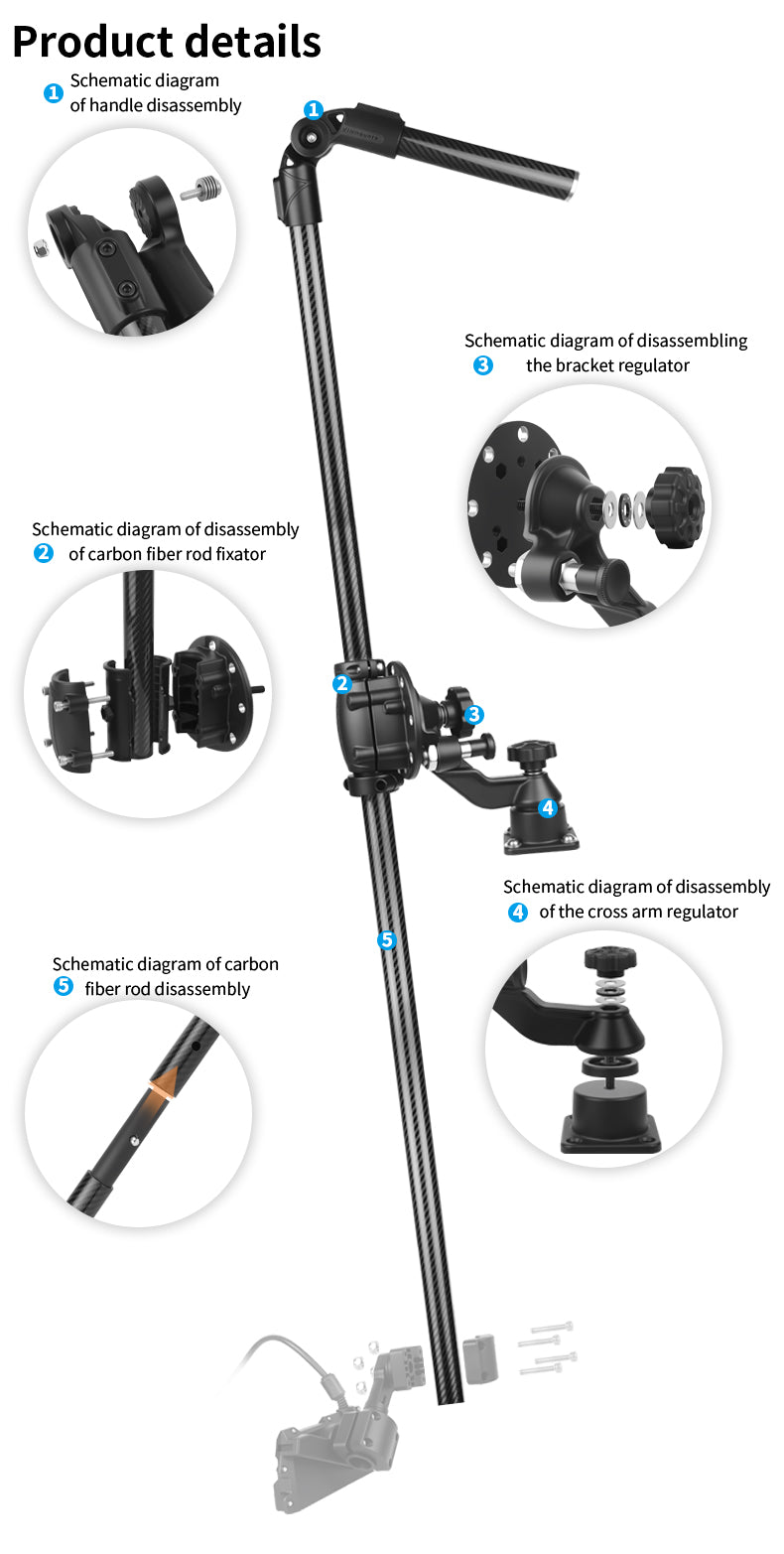 Product details

1 Schematic diagram of handle disassembly

1

Schematic diagram of disassembling
3 the bracket regulator

Schematic diagram of disassembly
2 of carbon fiber rod fixator

2

3

4

Schematic diagram of disassembly
4 of the cross arm regulator

5

Schematic diagram of carbon
5 fiber rod disassembly